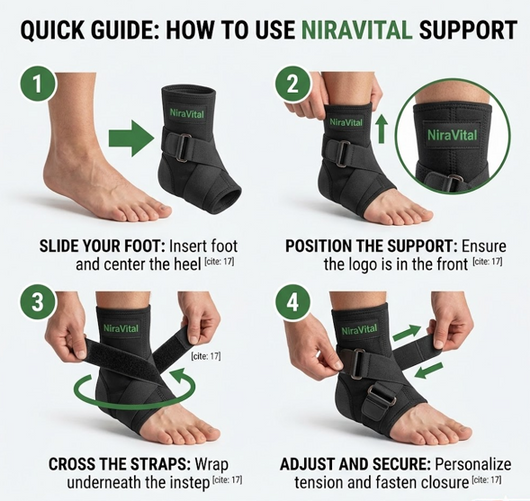 QUICK GUIDE: HOW TO USE NIRAVITAL SUPPORT

1

NiraVital

SLIDE YOUR FOOT: Insert foot and center the heel [cite: 17]

2

NiraVital

NiraVital

POSITION THE SUPPORT: Ensure the logo is in the front [cite: 17]

3

NiraVital

[cite: 17]

CROSS THE STRAPS: Wrap underneath the instep [cite: 17]

4

NiraVital

ADJUST AND SECURE: Personalize tension and fasten closure [cite: 17]