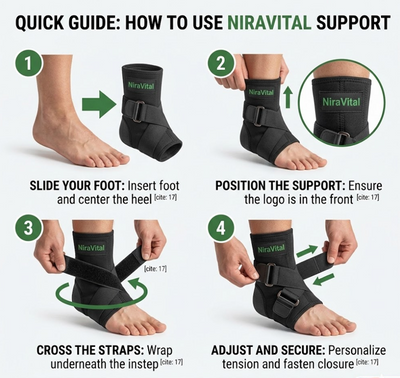 QUICK GUIDE: HOW TO USE NIRAVITAL SUPPORT

1

NiraVital

SLIDE YOUR FOOT: Insert foot and center the heel [cite: 17]

2

NiraVital

NiraVital

POSITION THE SUPPORT: Ensure the logo is in the front [cite: 17]

3

NiraVital

[cite: 17]

CROSS THE STRAPS: Wrap underneath the instep [cite: 17]

4

NiraVital

ADJUST AND SECURE: Personalize tension and fasten closure [cite: 17]